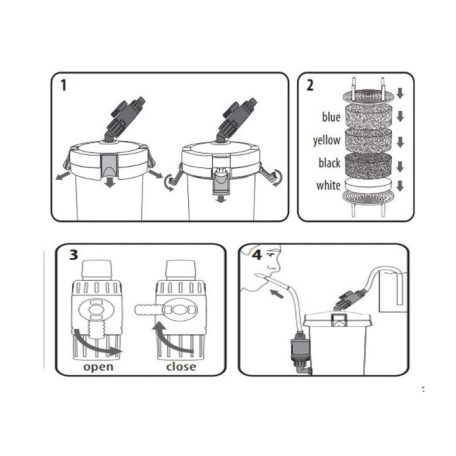 1

2

blue

yellow

black

white

3

open

close

4