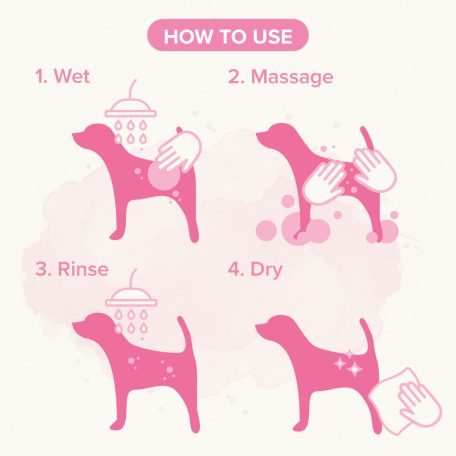 HOW TO USE

1. Wet

2. Massage

3. Rinse

4. Dry